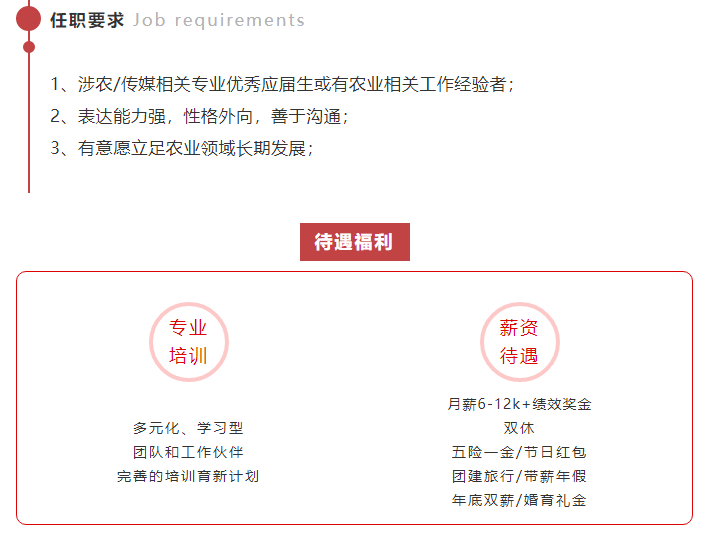 任职要求 Job requirements

1、涉农/传媒相关专业优秀应届生或有农业相关工作经验者；
2、表达能力强，性格外向，善于沟通；
3、有意愿立足农业领域长期发展；

待遇福利

专业培训

多元化、学习型
团队和工作伙伴
完善的培训育新计划

薪资待遇

月薪6-12k+绩效奖金
双休
五险一金/节日红包
团建旅行/带薪年假
年底双薪/婚育礼金